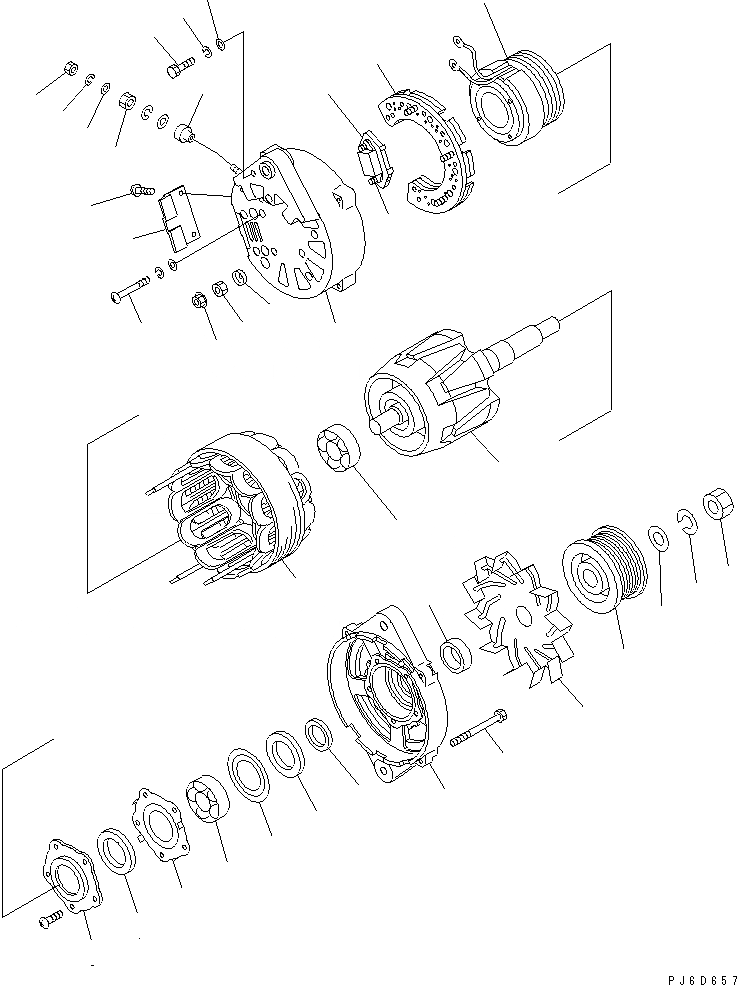 PJ6D657