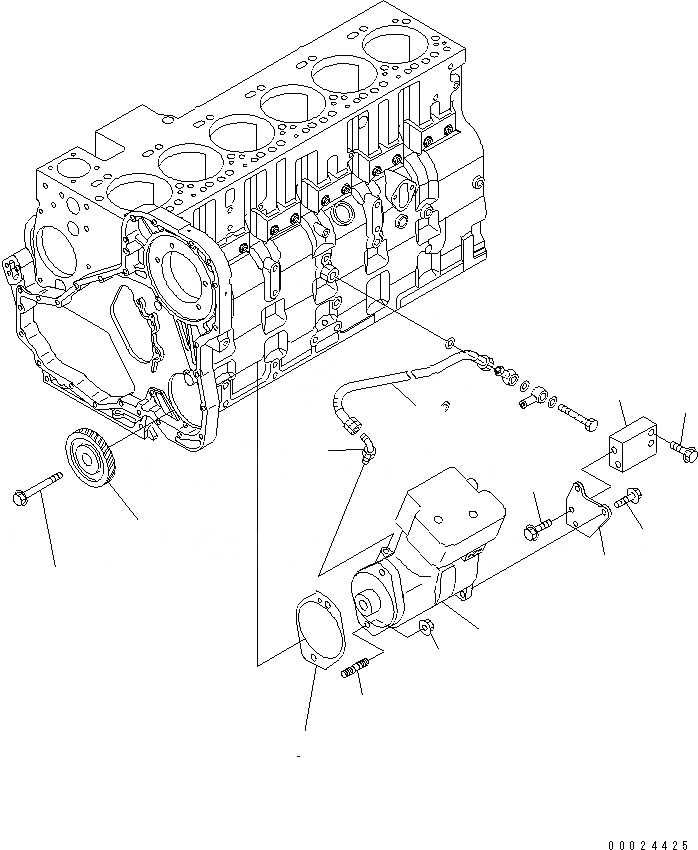 00024425