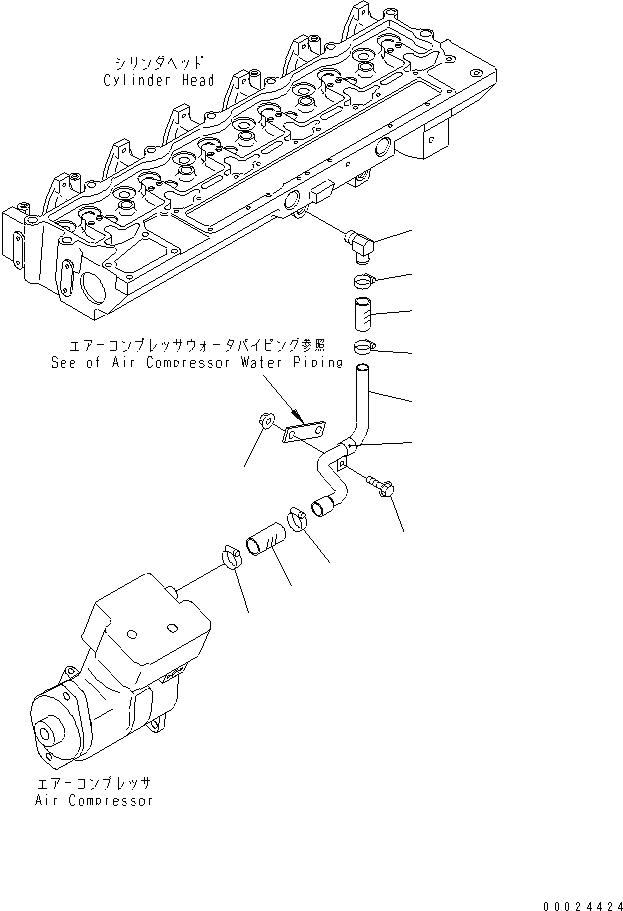 シリンダヘッド
Cylinder Head

エアーコンプレッサウォータパイピング参照
See of Air Compressor Water Piping

エアーコンプレッサ
Air Compressor

00024424