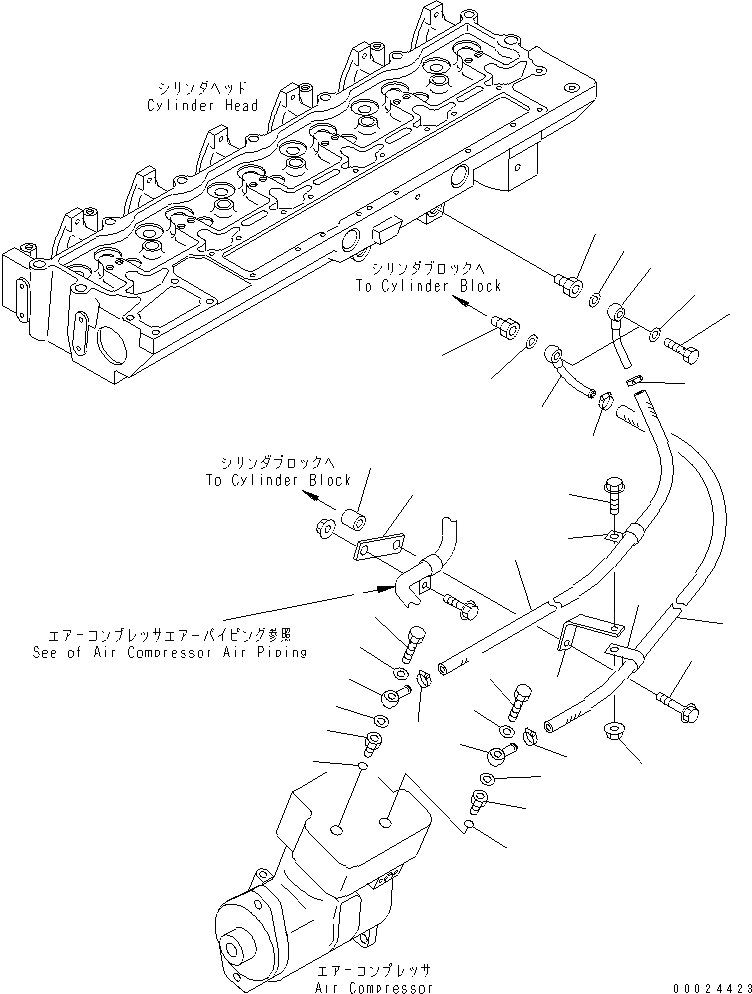 シリンダヘッド
Cylinder Head

シリンダブロックへ
To Cylinder Block

シリンダブロックへ
To Cylinder Block

エアーコンプレッサエアーパイピング参照
See of Air Compressor Air Piping

エアーコンプレッサ
Air Compressor

00024423