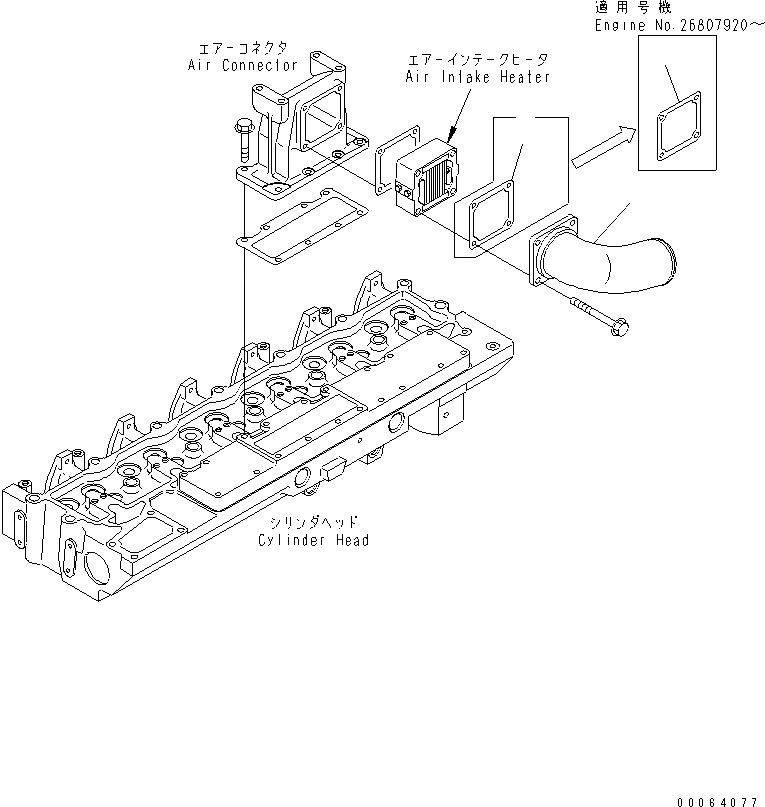 適用号機
Engine No.26807920～

エアーコネクタ
Air Connector

エアーインテークヒータ
Air Intake Heater

シリンダヘッド
Cylinder Head

00064077