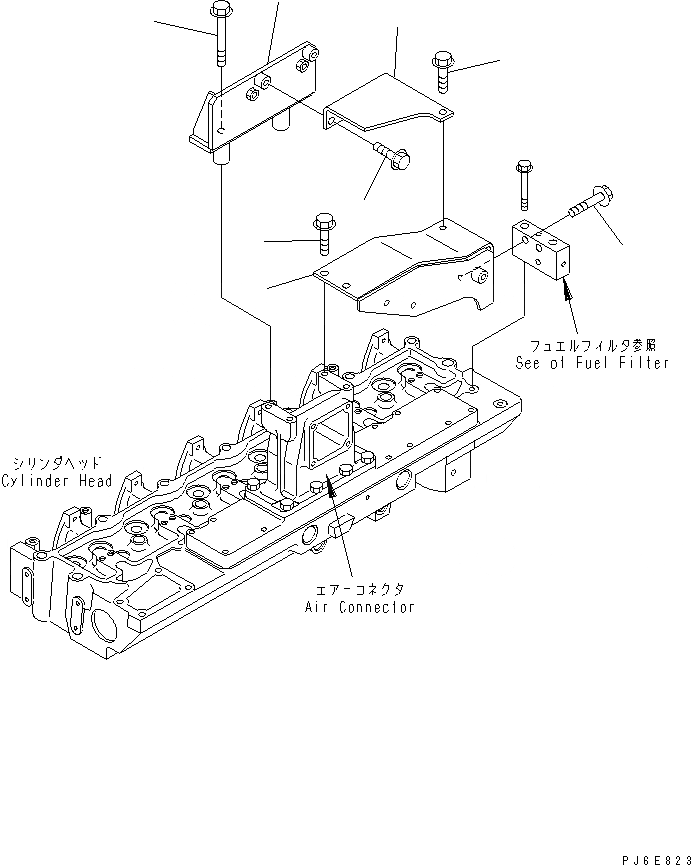 フュエルフィルタ参照
See of Fuel Filter

シリンダヘッド
Cylinder Head

エアーコネクタ
Air Connector

PJ6E823