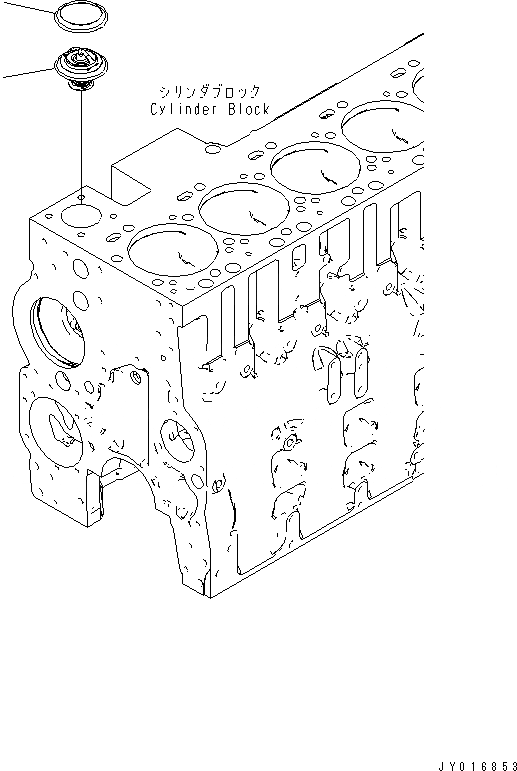 シリンダブロック
Cylinder Block

JY016853