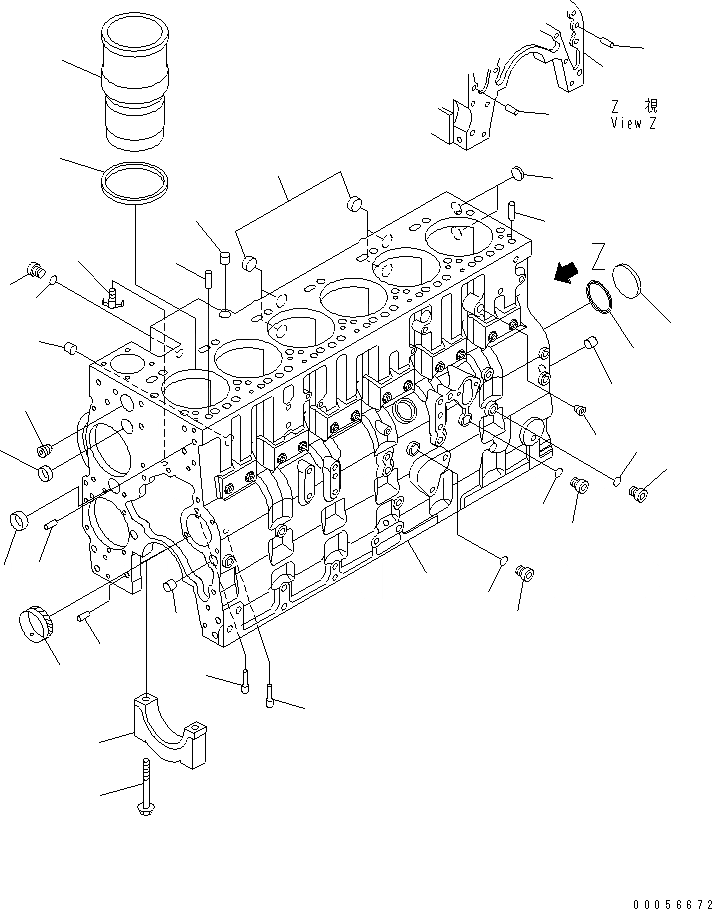 Z 視
View Z

Z

00056672