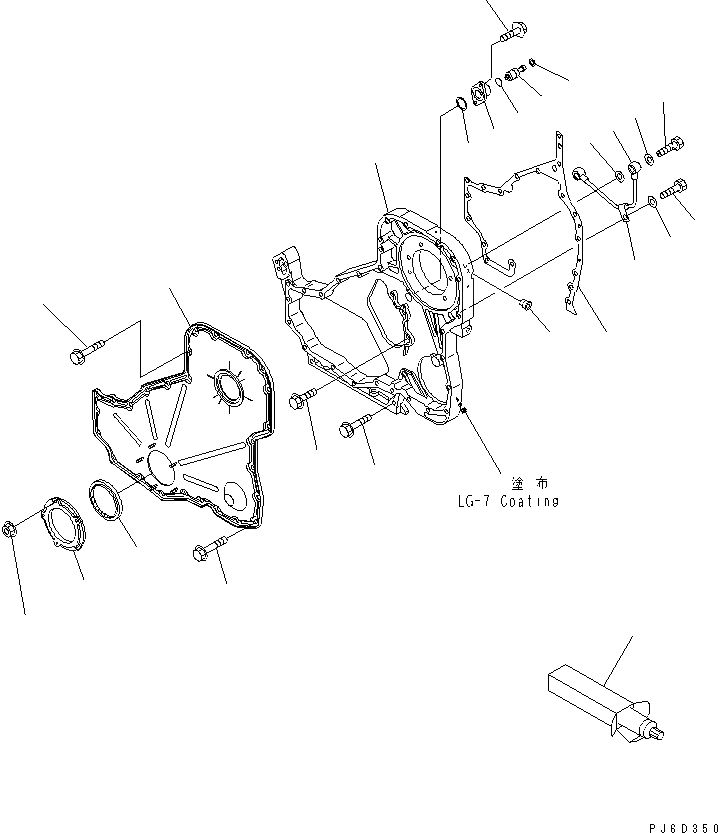 塗布
LG-7 Coating

PJ6D350