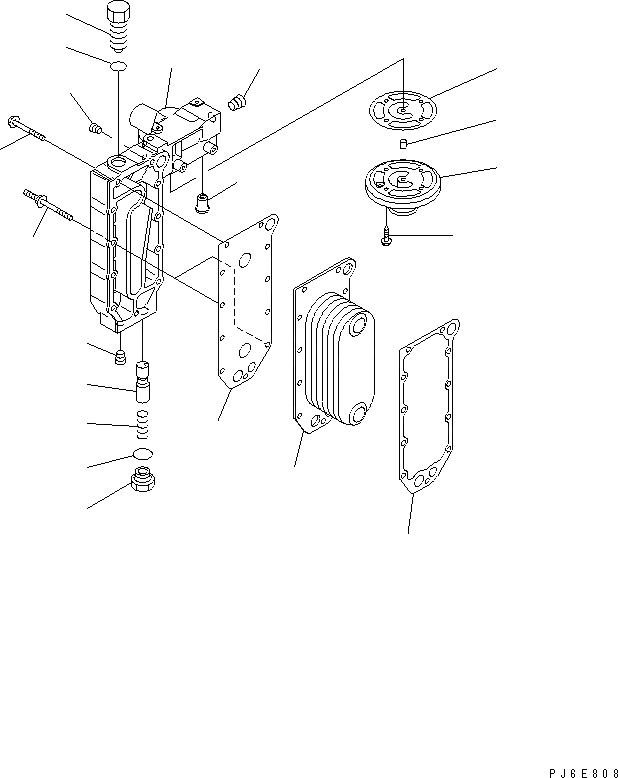 PJ6E808