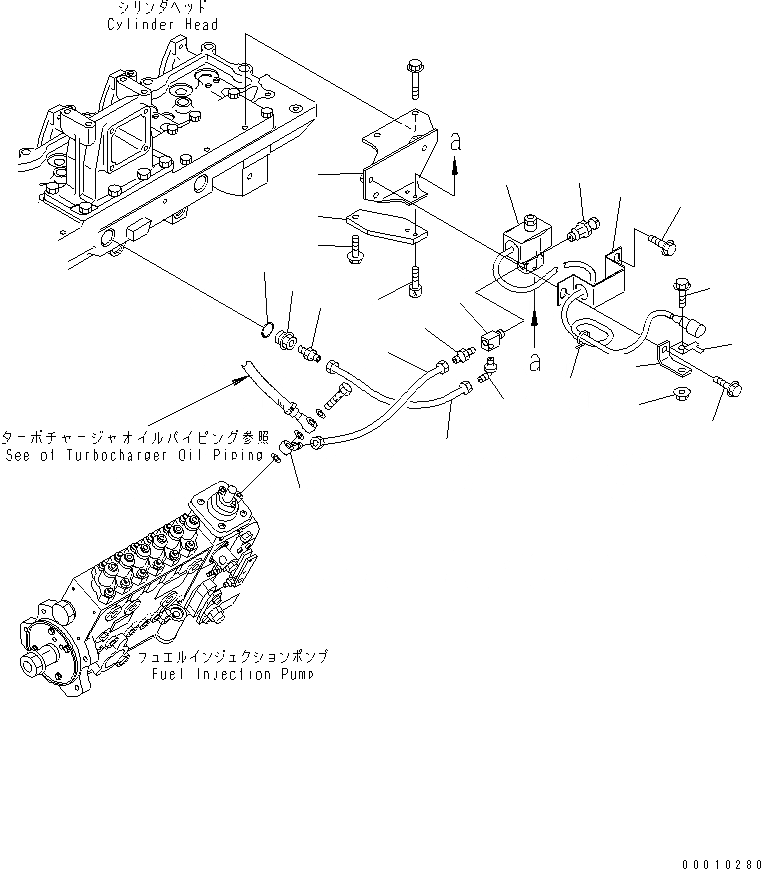 シリンダヘッド
Cylinder Head

a

a

ターボチャージャオイルパイピング参照
See of Turbocharger Oil Piping

フュエルインジェクションポンプ
Fuel Injection Pump

00010280