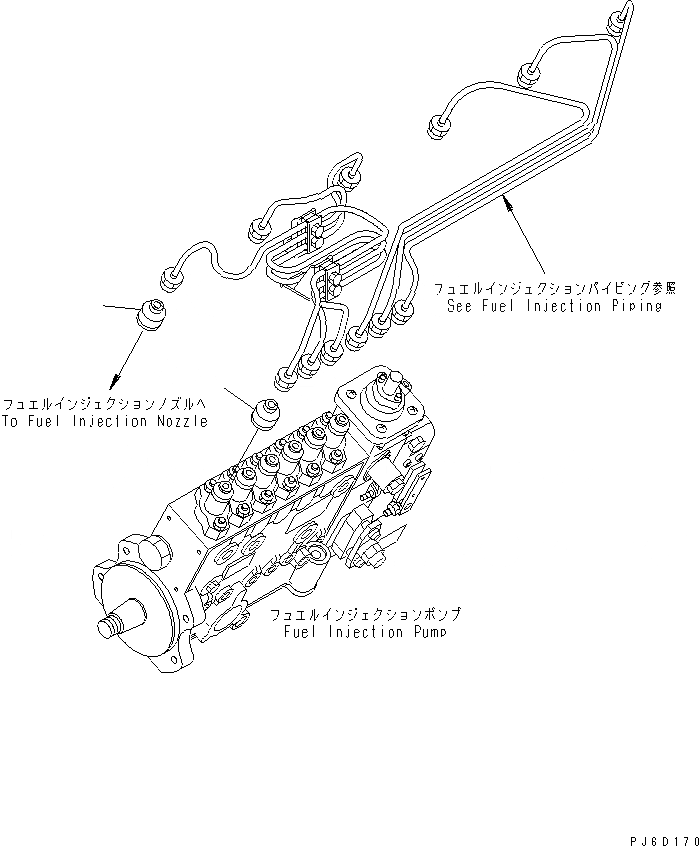 フュエルインジェクションパイピング参照
See Fuel Injection Piping

フュエルインジェクションノズルへ
To Fuel Injection Nozzle

フュエルインジェクションポンプ
Fuel Injection Pump

PJ6D170