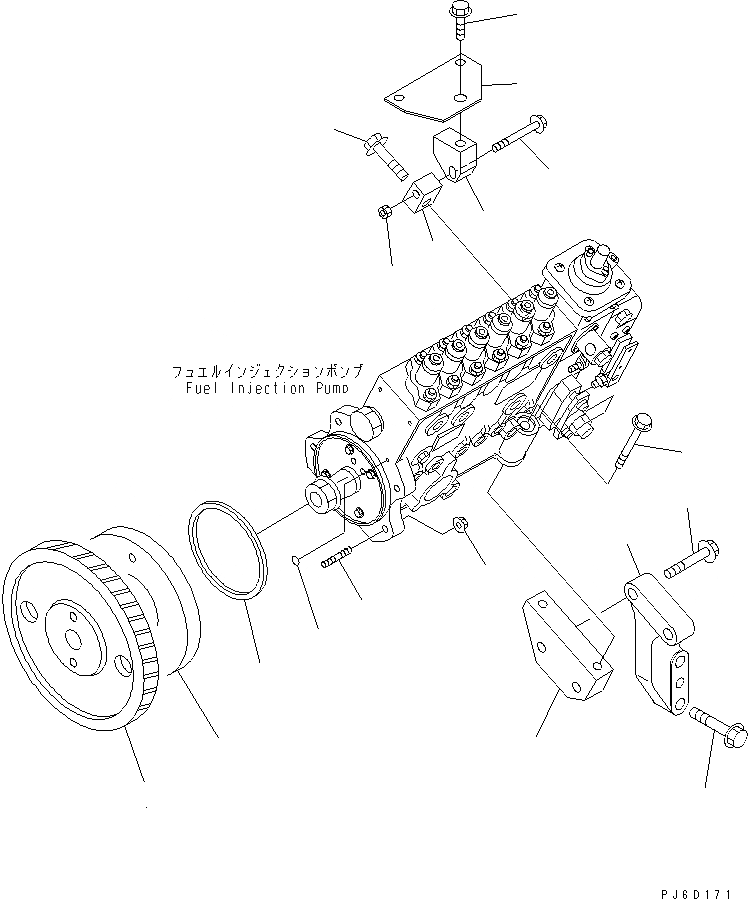 フュエルインジェクションポンプ
Fuel Injection Pump

PJ6D171