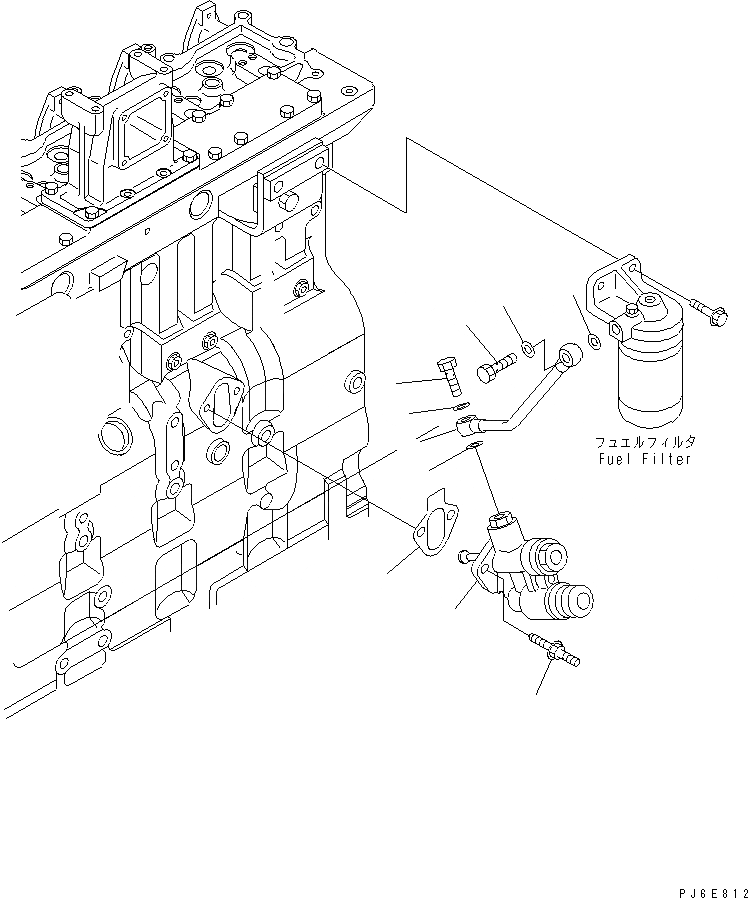 フュエルフィルタ
Fuel Filter

PJ6E812