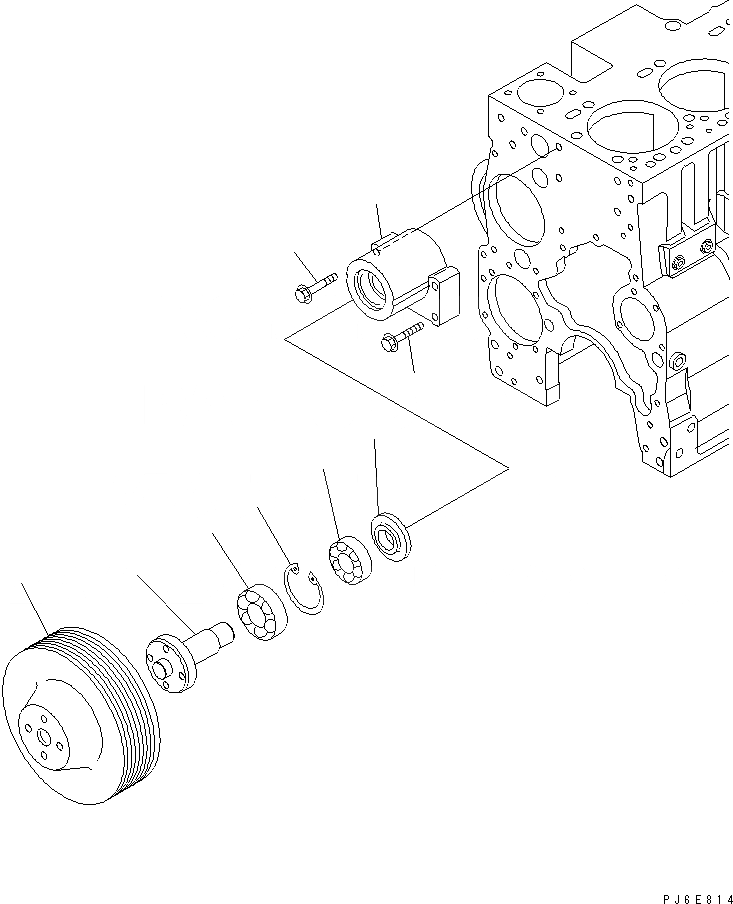 PJ6E814