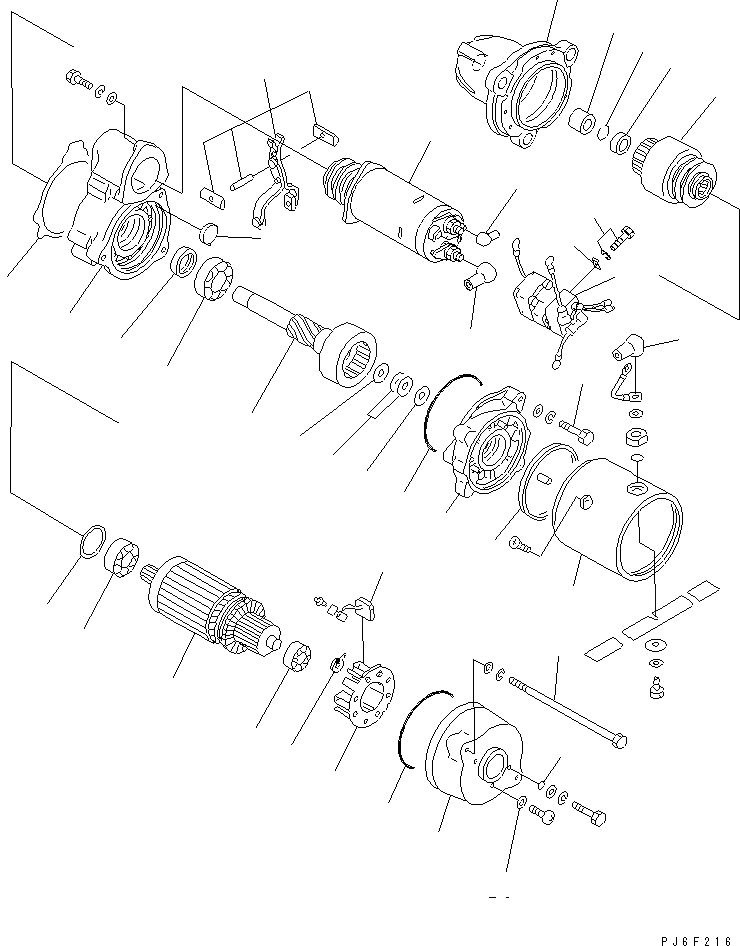 PJ6F216