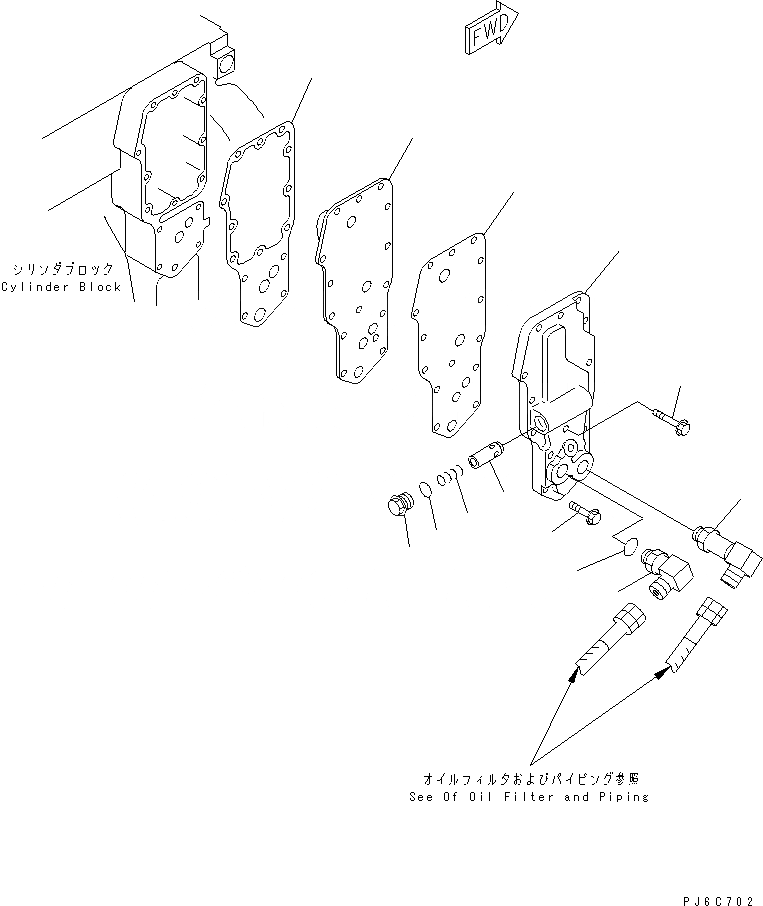 FWD

シリンダブロック
Cylinder Block

オイルフィルタおよびパイピング参照
See Of Oil Filter and Piping

PJ6C702