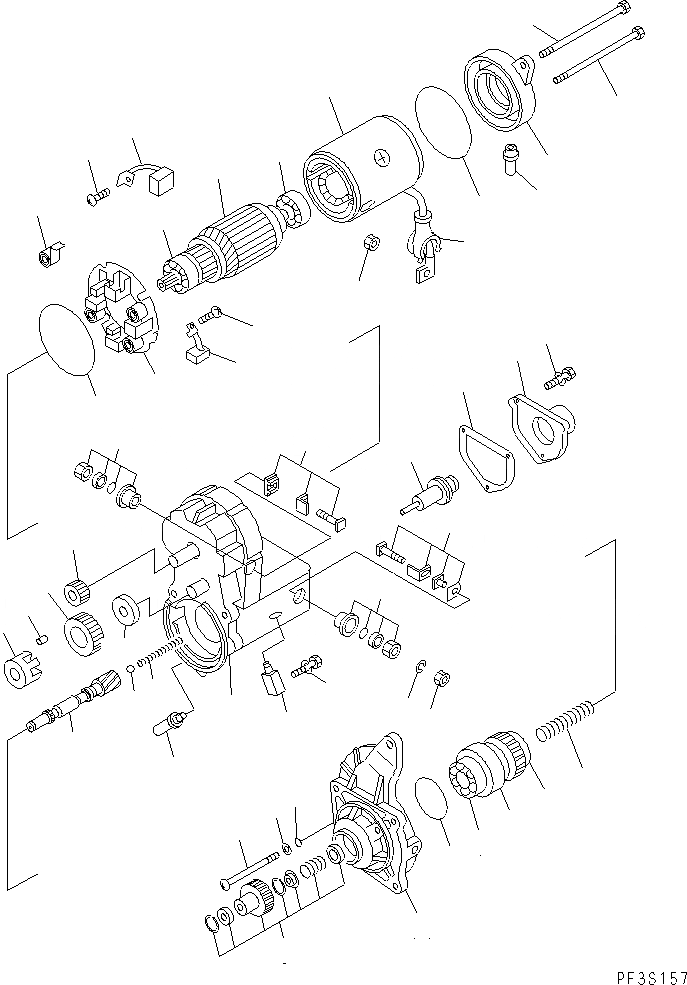 PF3S157