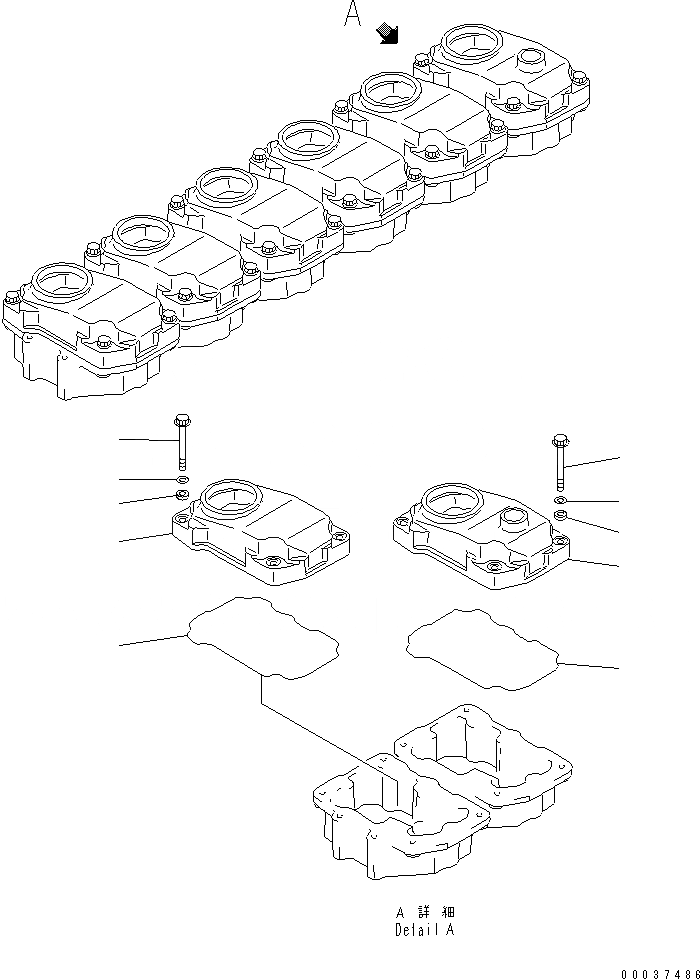 A

A 詳 細
Detail A

00037486