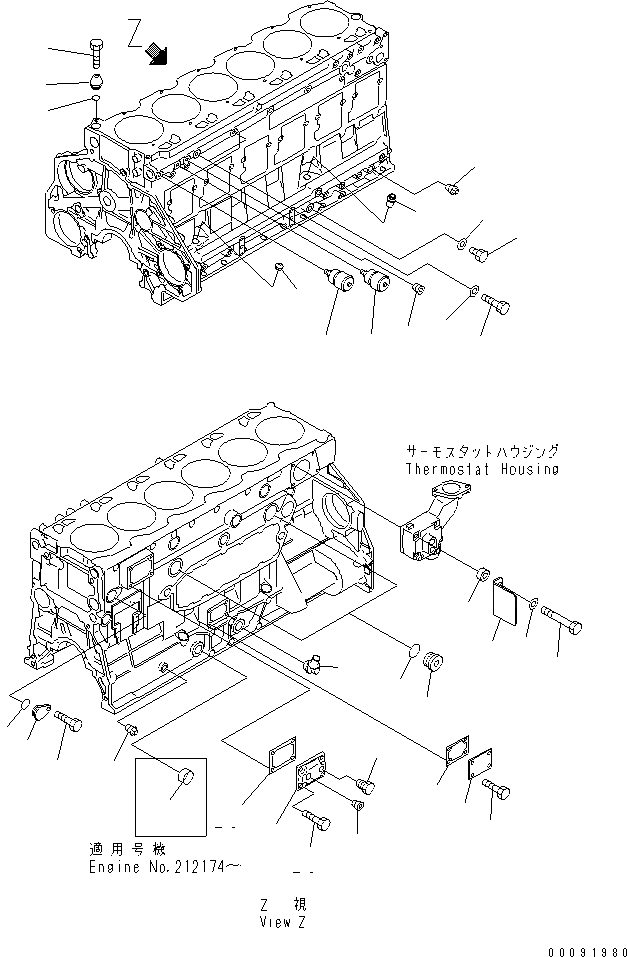 Z

サーモスタットハウジング
Thermostat Housing

適用号機
Engine No.212174～

Z 視
View Z

00091980