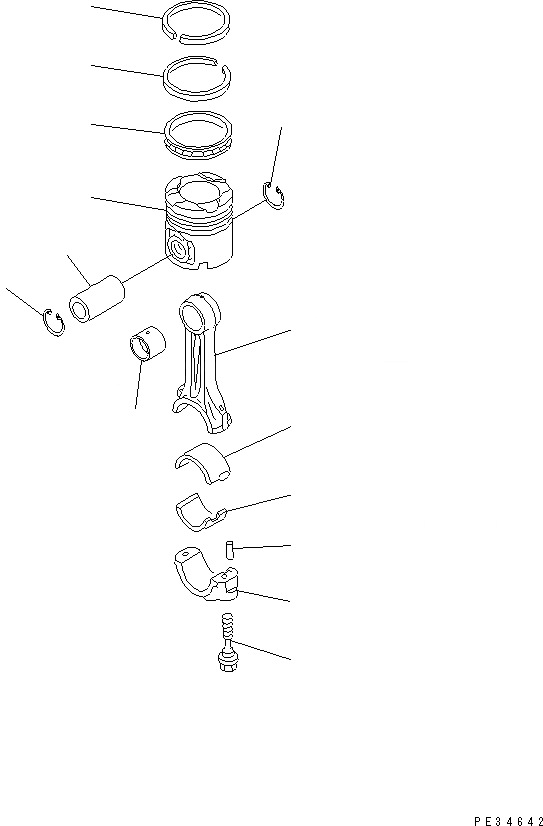 PE34642