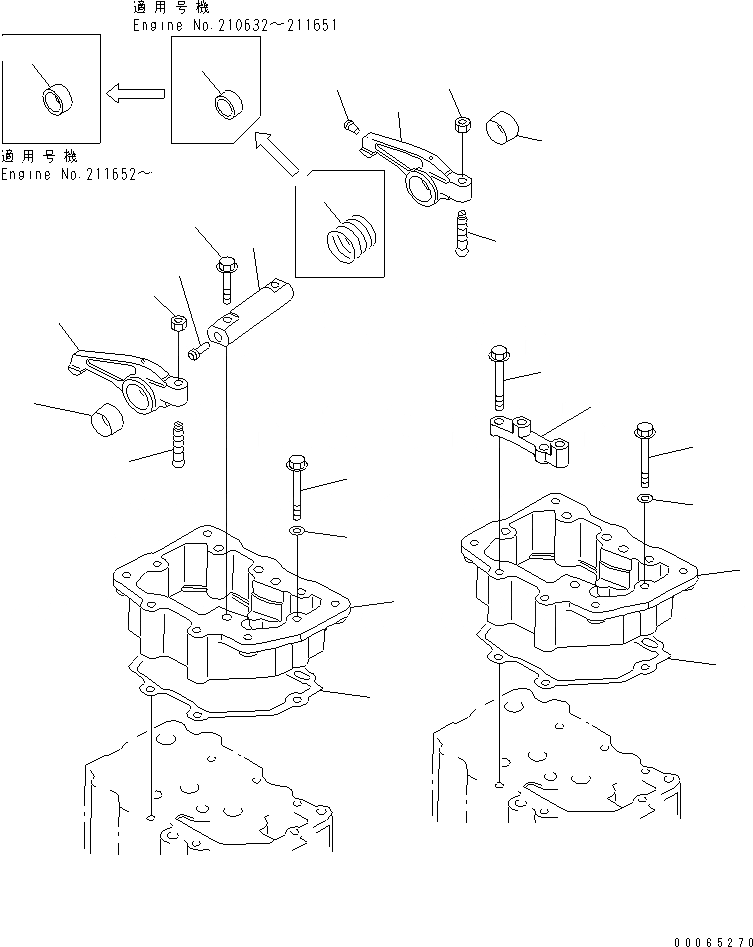 適用号機
Engine No.210632～211651

適用号機
Engine No.211652～

00065270