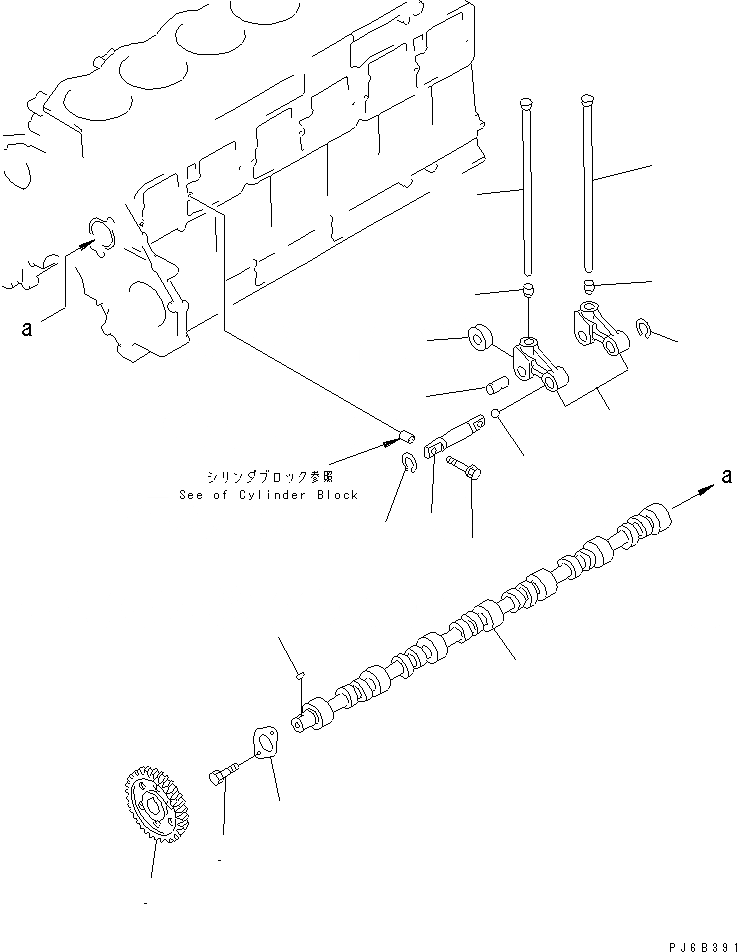 a

シリンダブロック参照
See of Cylinder Block

a

PJ6B391