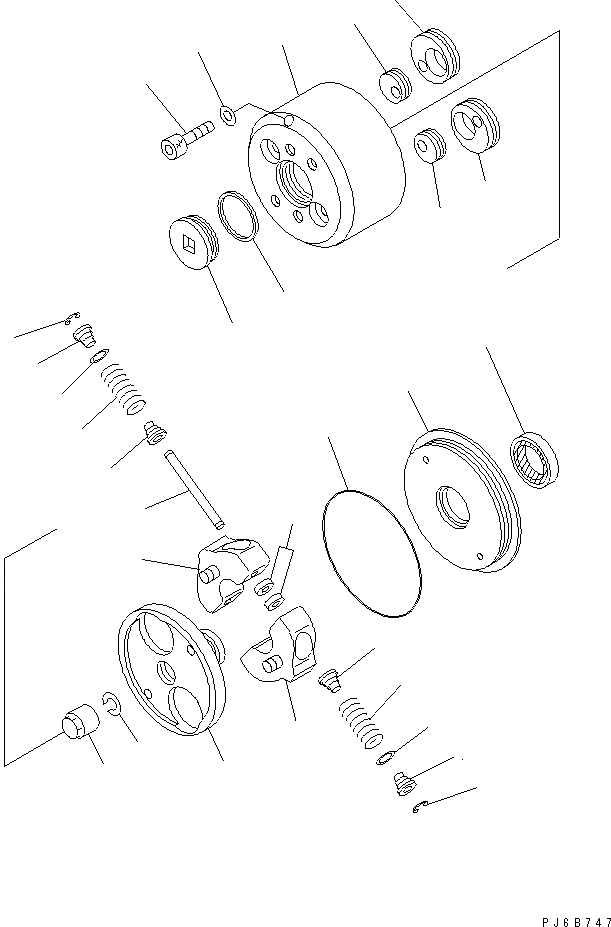 PJ6B747