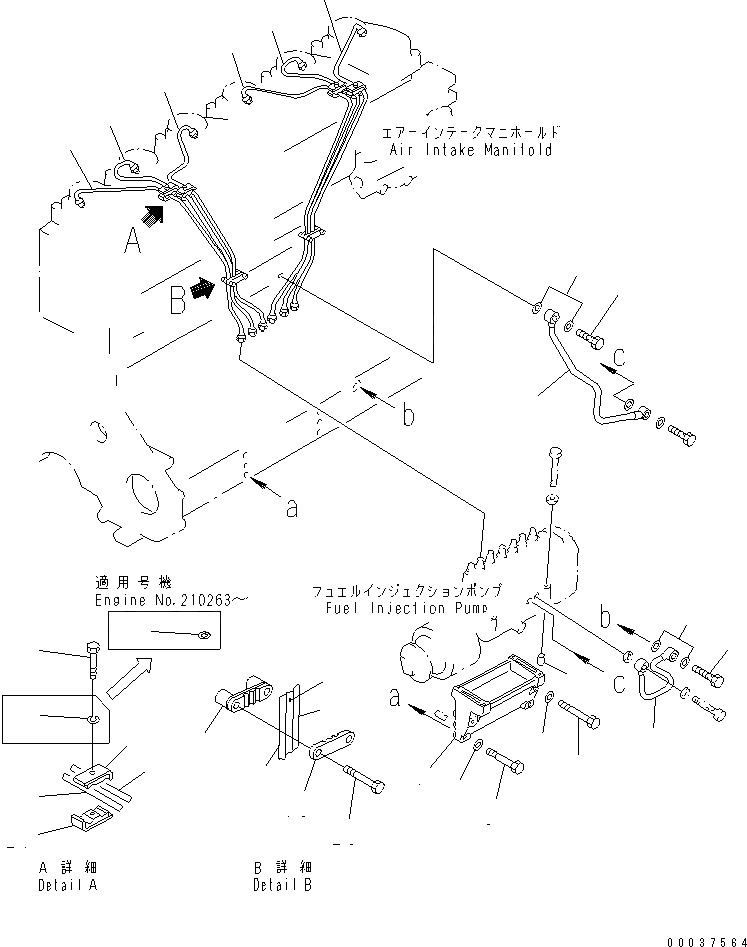 エアーインテークマニホールド
Air Intake Manifold

A

B

c

b

a

適用号機
Engine No.210263～

フュエルインジェクションポンプ
Fuel Injection Pump

b

c

a

A 詳細
Detail A

B 詳細
Detail B

00037564