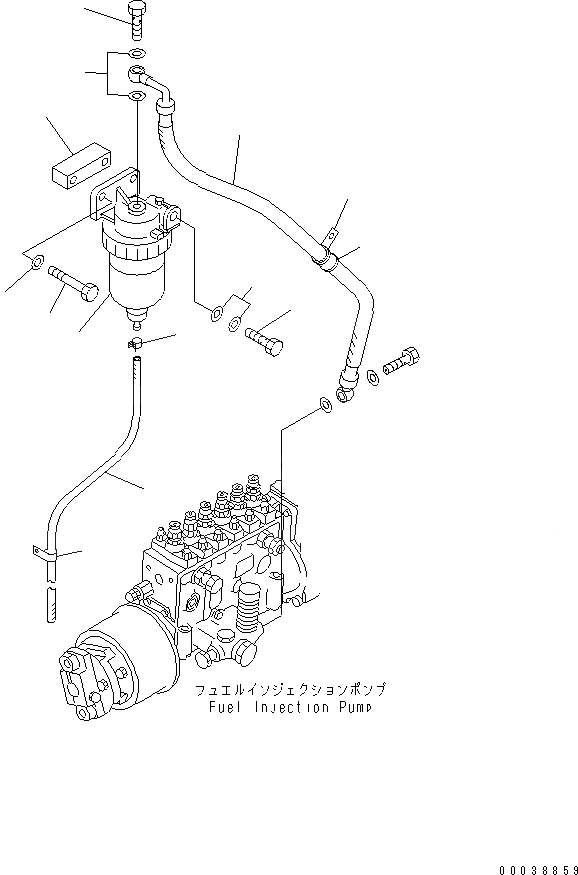 フュエルインジェクションポンプ
Fuel Injection Pump

00038859