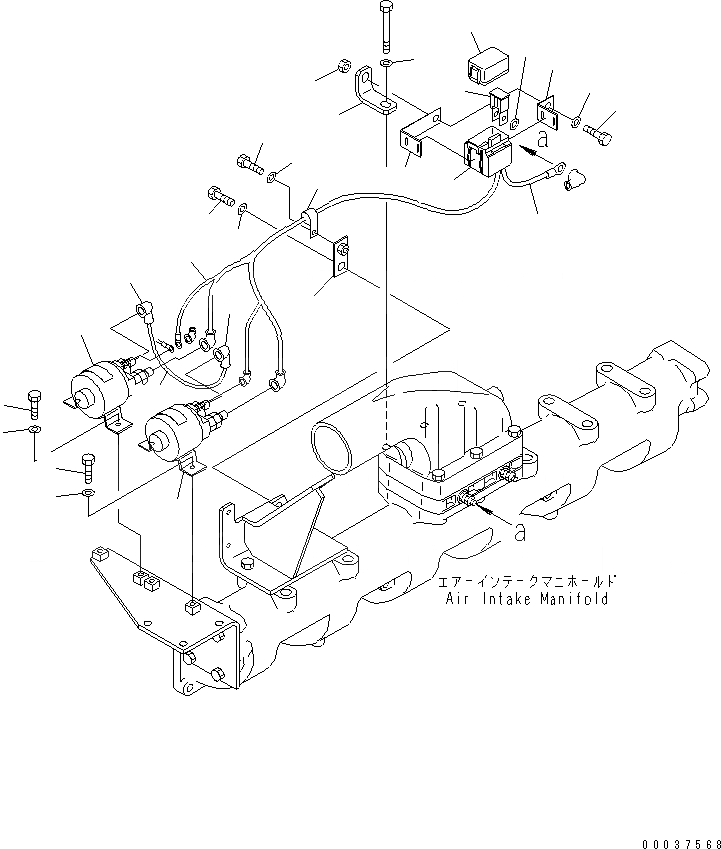 a

a

エアーインテークマニホールド
Air Intake Manifold

00037568