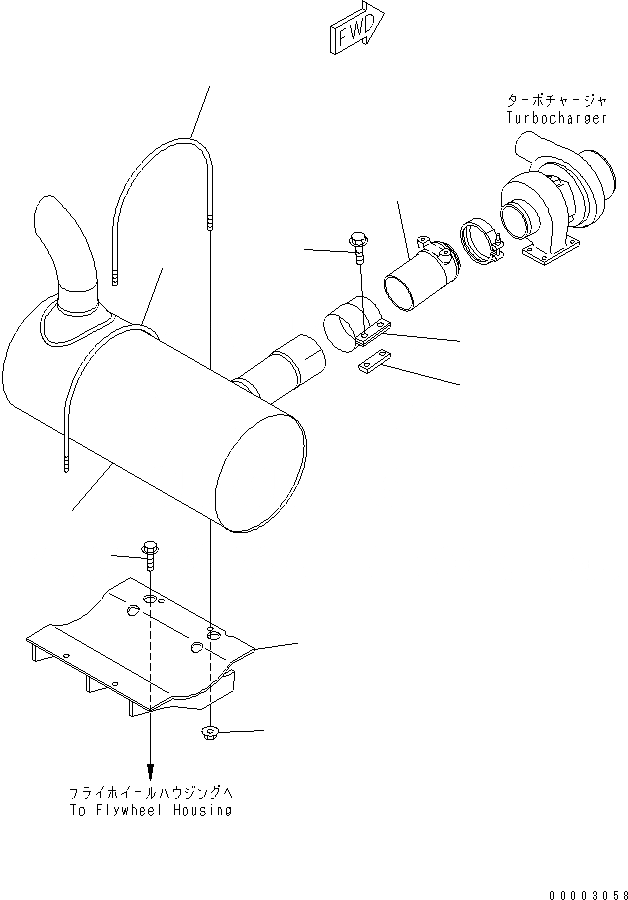 FWD

ターボチャージャ
Turbocharger

フライホイールハウジングへ
To Flywheel Housing

00003058