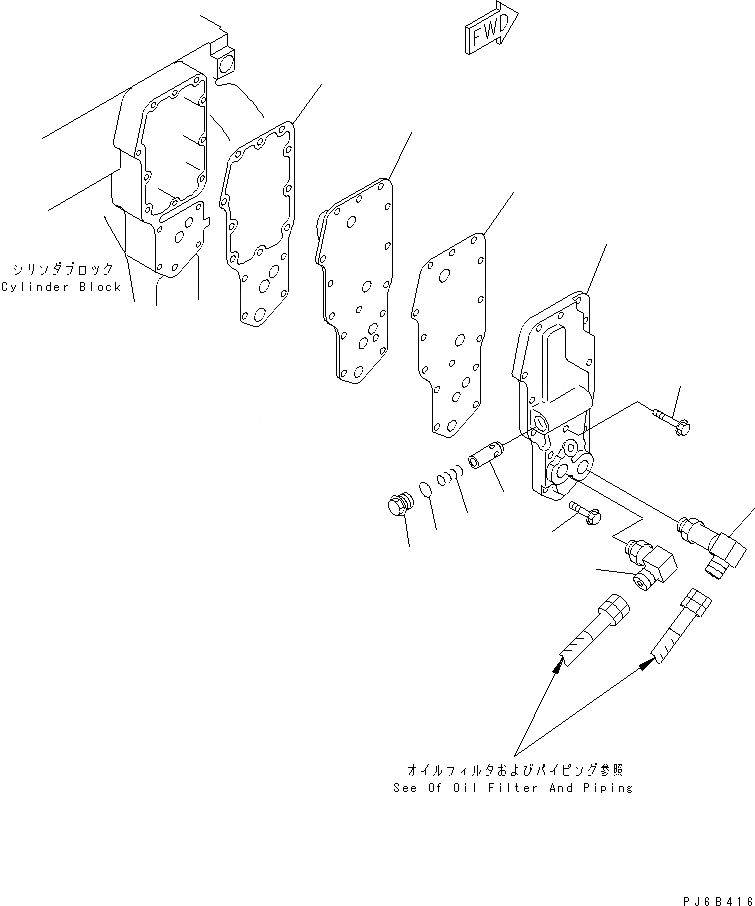 FWD

シリンダブロック
Cylinder Block

オイルフィルタおよびパイピング参照
See Of Oil Filter And Piping

PJ6B416