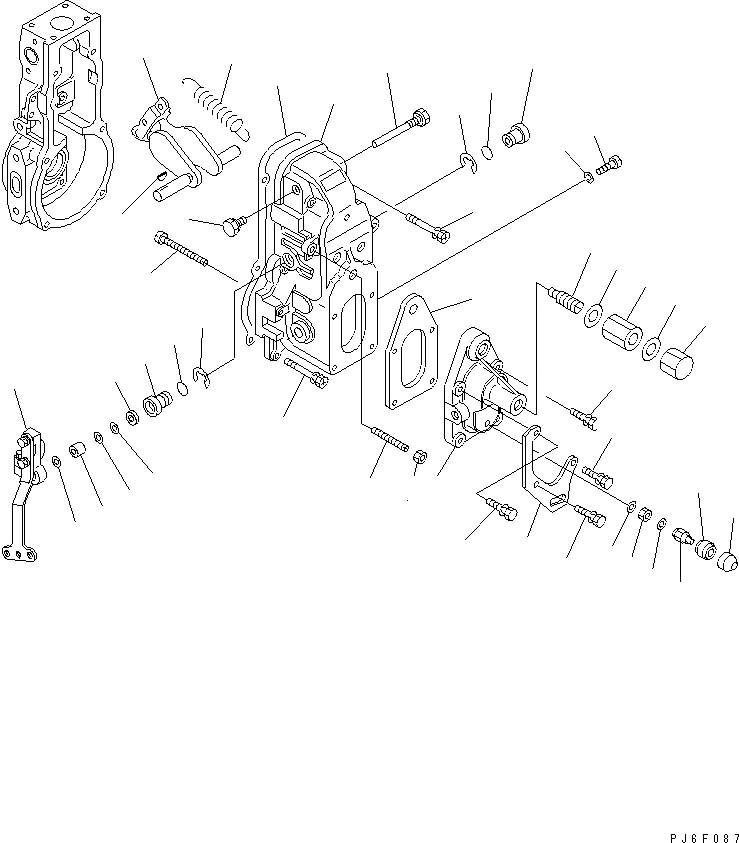 PJ6F087