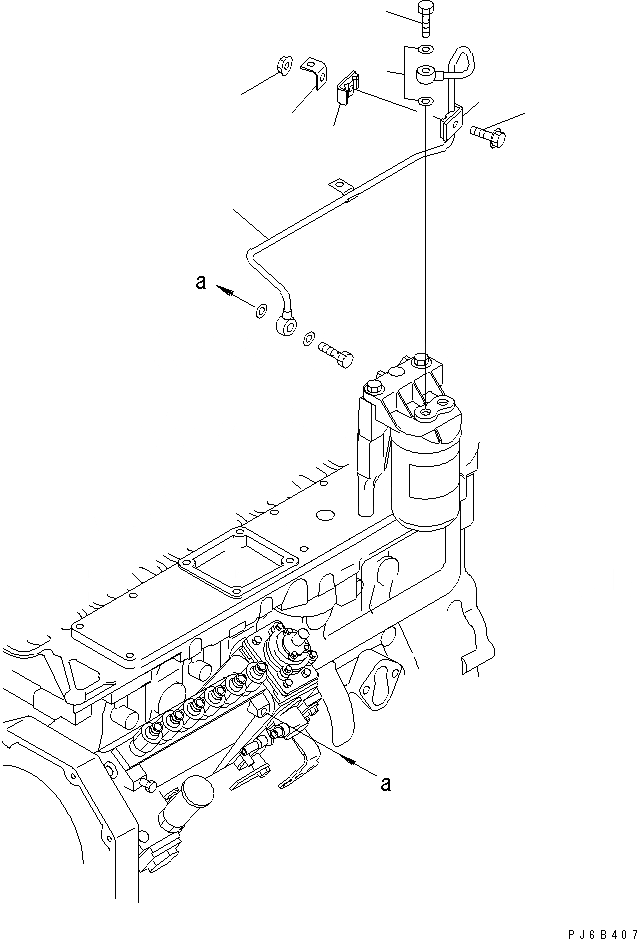 a

a

PJ6B407