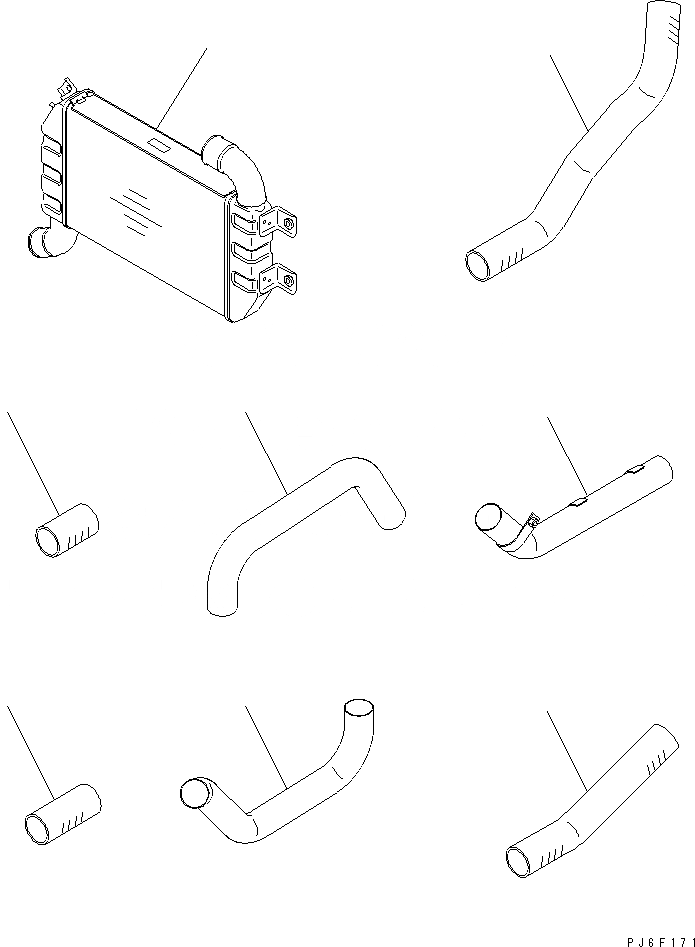 PJ6F171