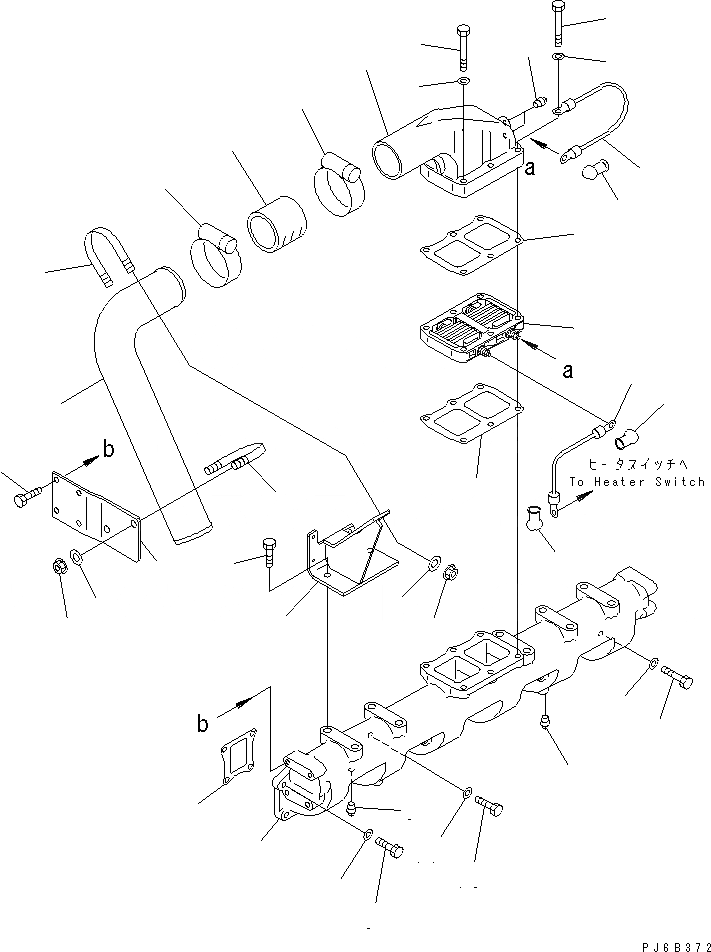 a

a

b

ヒータスイッチへ
To Heater Switch

b

PJ6B372