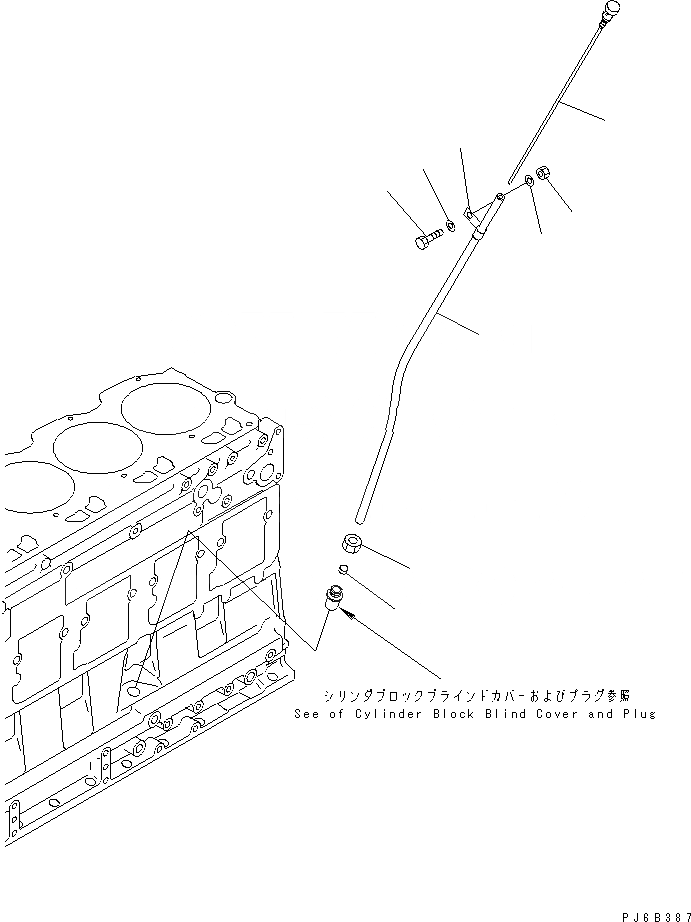 シリンダブロックブラインドカバーおよびプラグ参照
See of Cylinder Block Blind Cover and Plug

PJ6B387