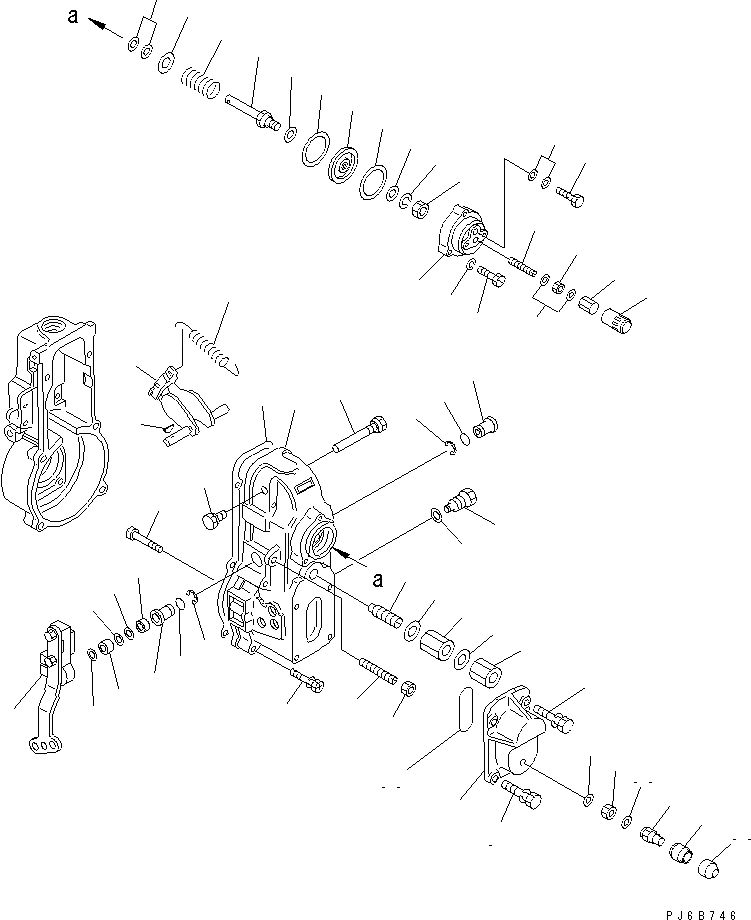 a

a

PJ6B746