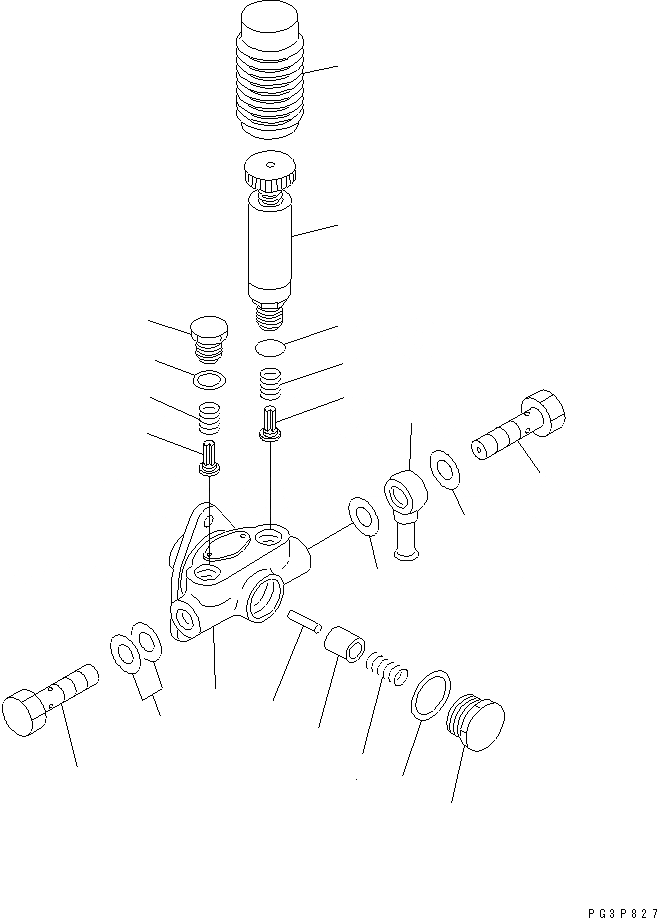 PG3P827