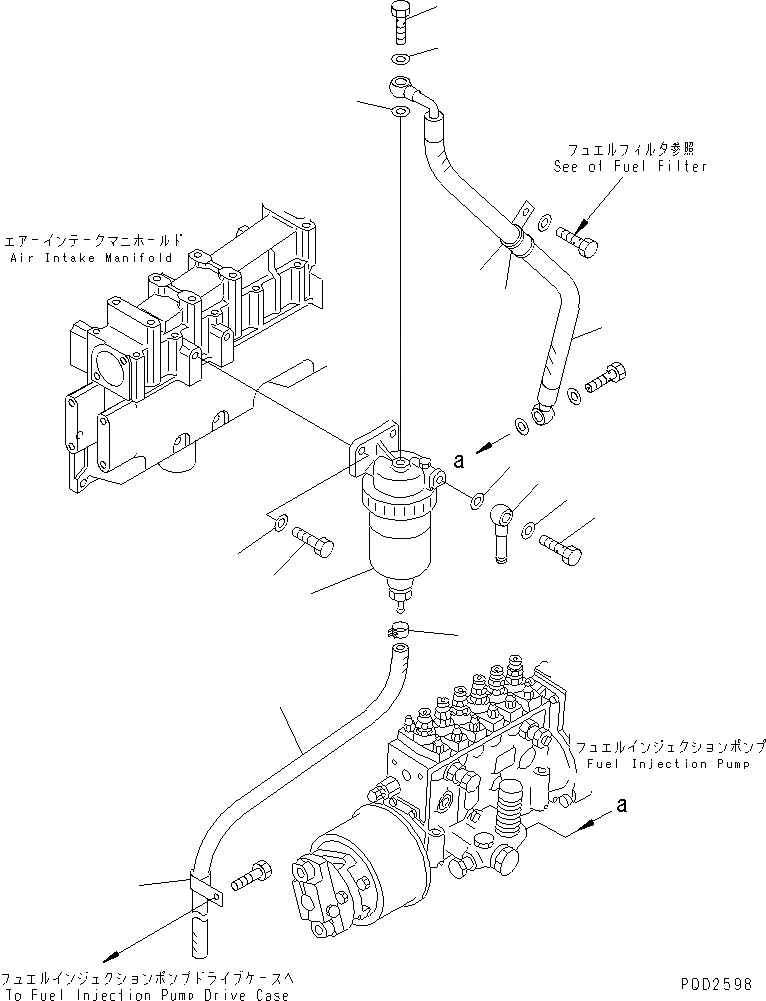 フュエルフィルタ参照
See of Fuel Filter

エアーインテークマニホールド
Air Intake Manifold

a

フュエルインジェクションポンプ
Fuel Injection Pump

a

フュエルインジェクションポンプドライブケースへ
To Fuel Injection Pump Drive Case

PDD2598