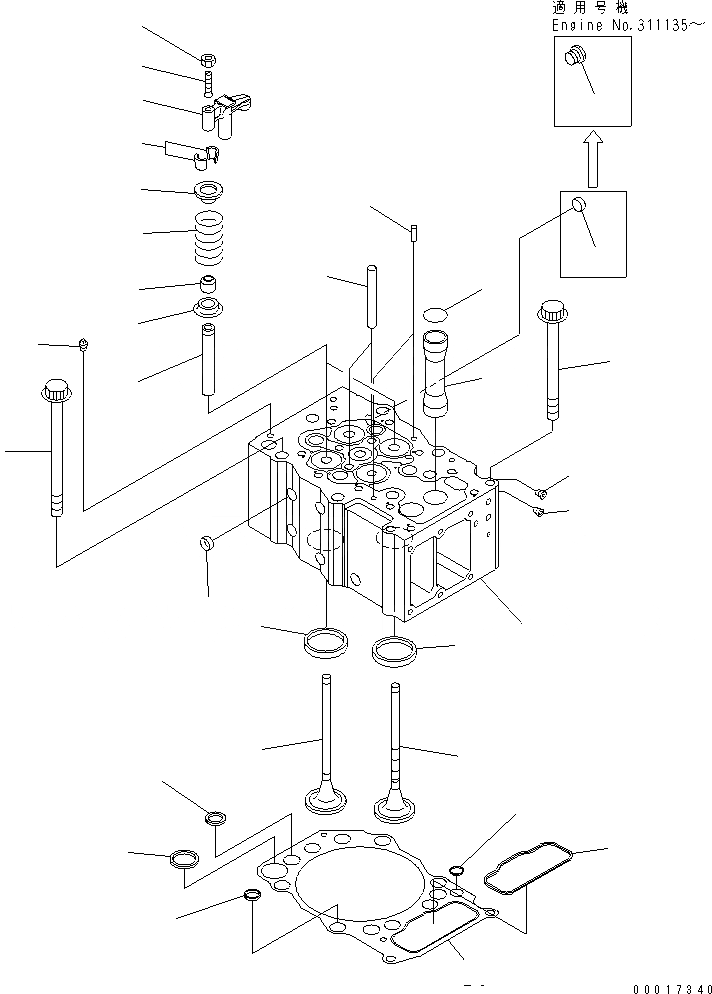 適用号機
Engine No.311135～

00017340