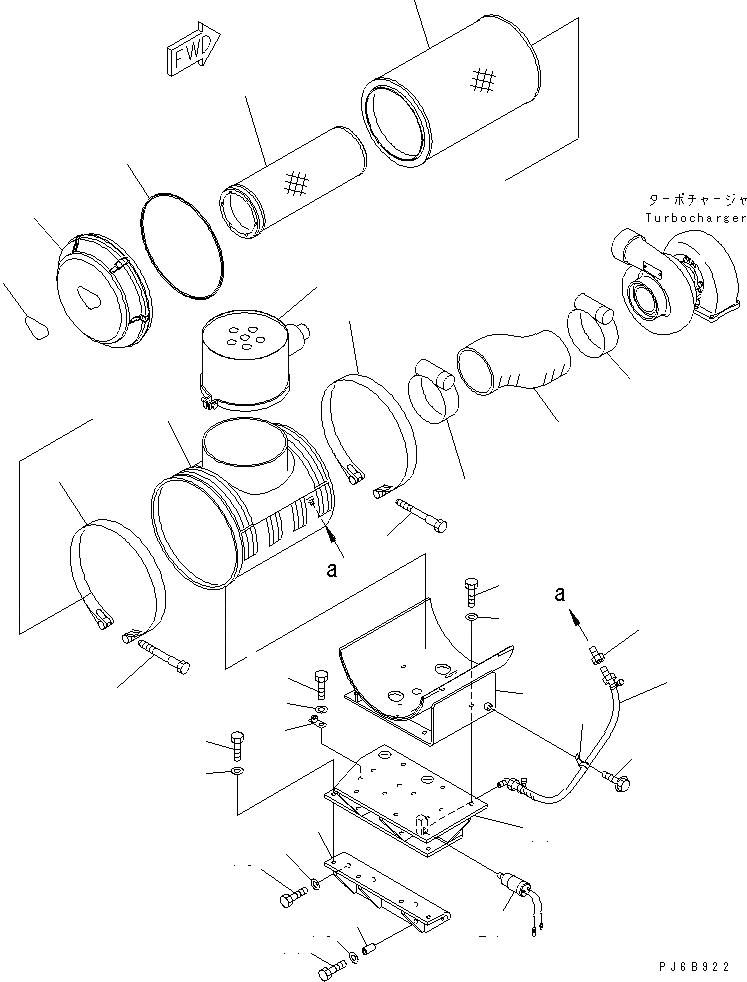 FWD

ターボチャージャ
Turbocharger

a

a

PJ6B922