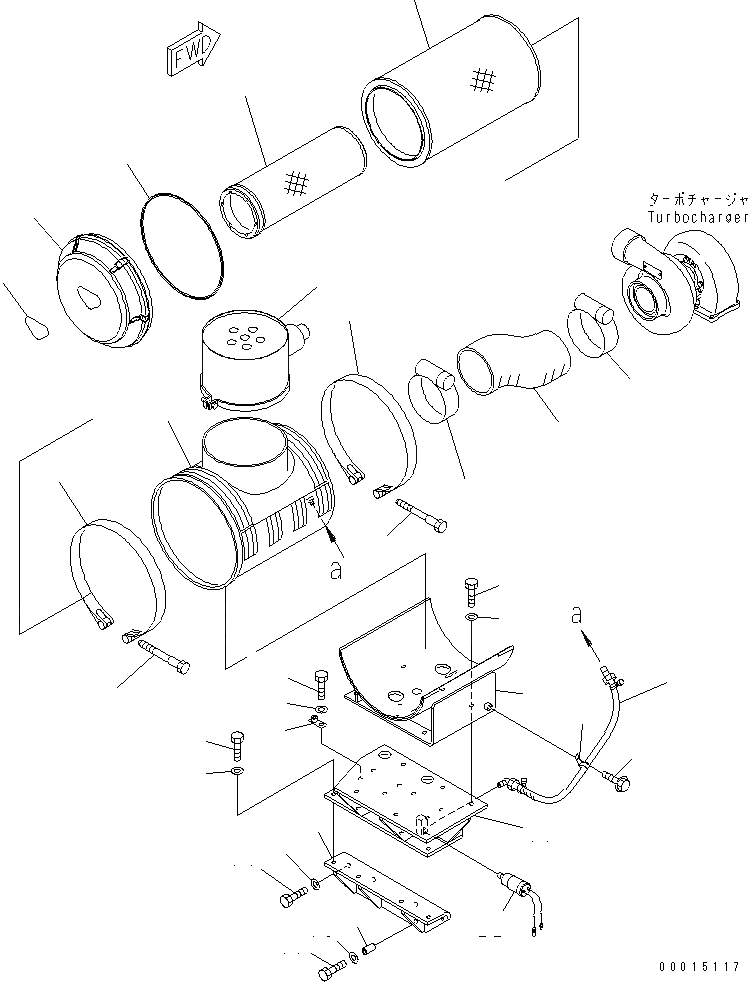 FWD

ターボチャージャ
Turbocharger

a

a

00015117