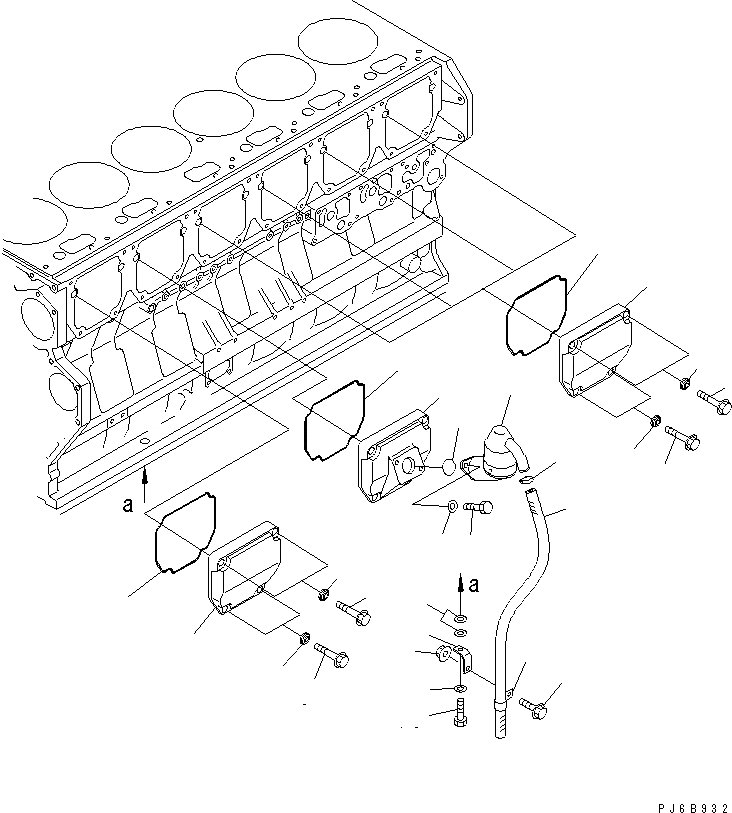 a

a

PJ6B932