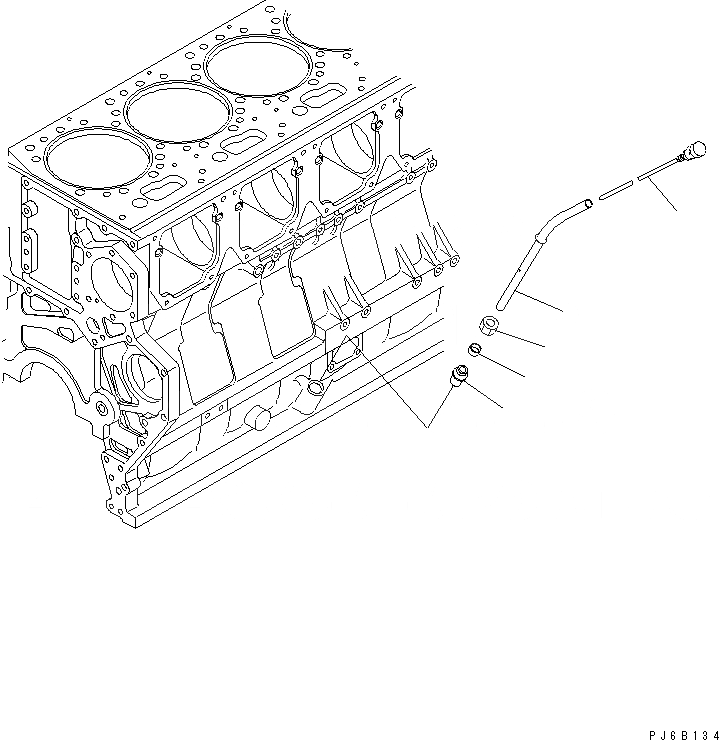 PJ6B134