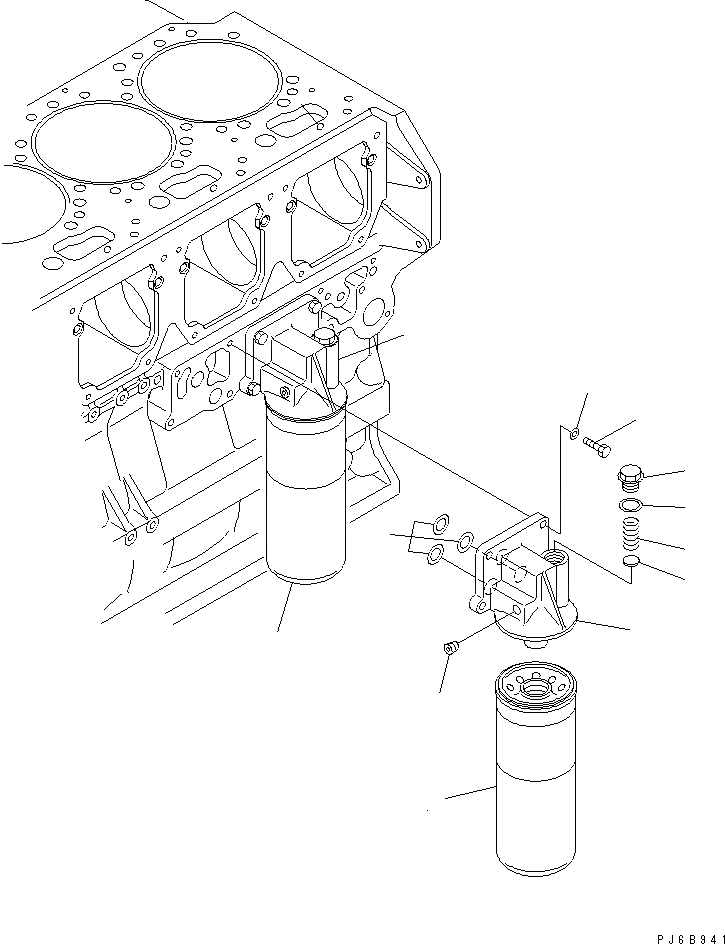 PJ6B941