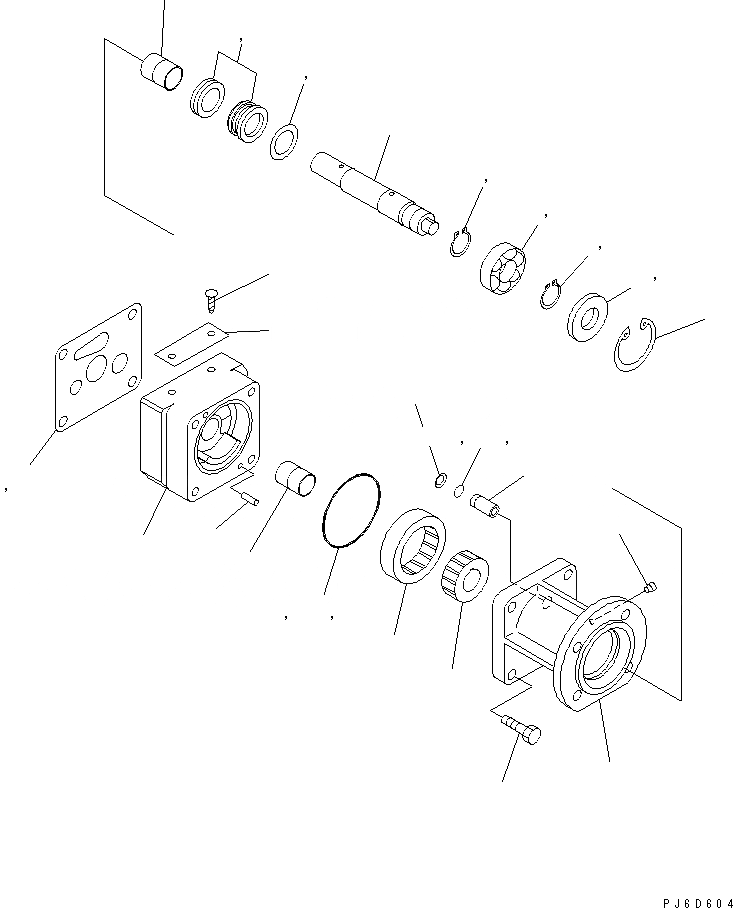 PJ6D604