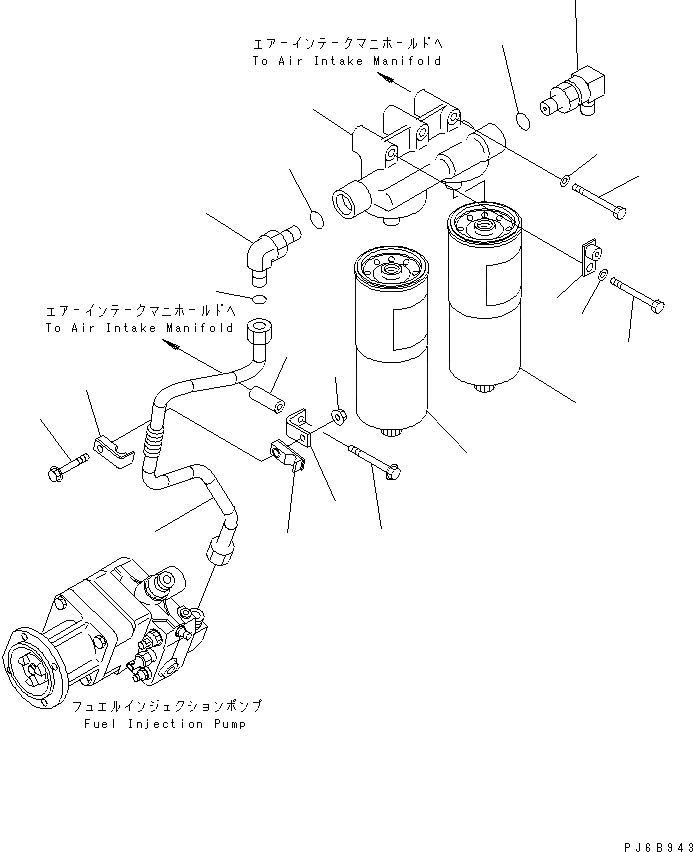 エアーインテークマニホールドへ
To Air Intake Manifold

エアーインテークマニホールドへ
To Air Intake Manifold

フュエルインジェクションポンプ
Fuel Injection Pump

PJ6B943