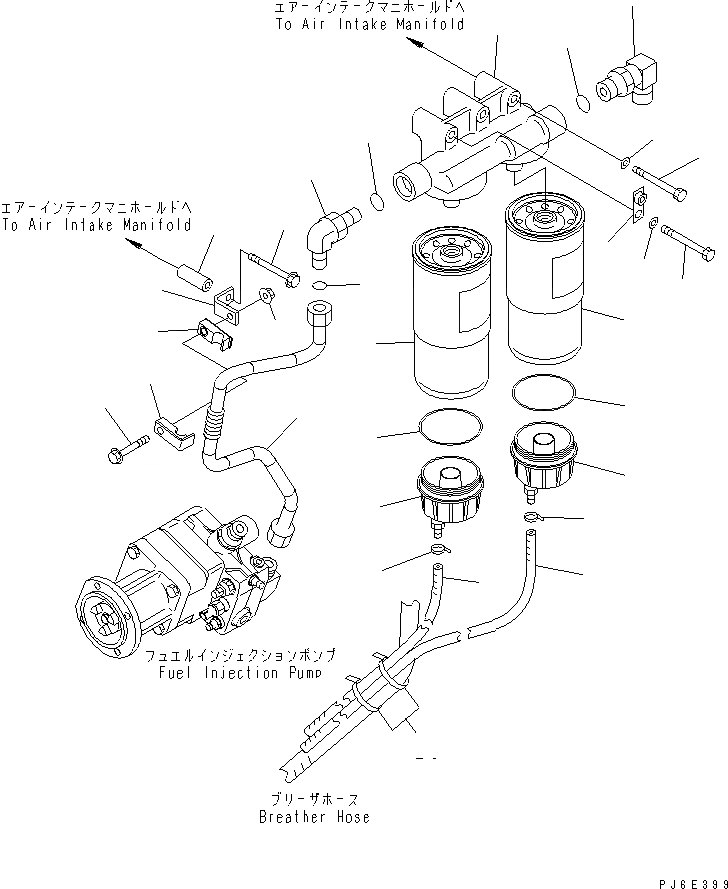 エアーインテークマニホールドへ
To Air Intake Manifold

エアーインテークマニホールドへ
To Air Intake Manifold

フュエルインジェクションポンプ
Fuel Injection Pump

ブリーザホース
Breather Hose

PJ6E399