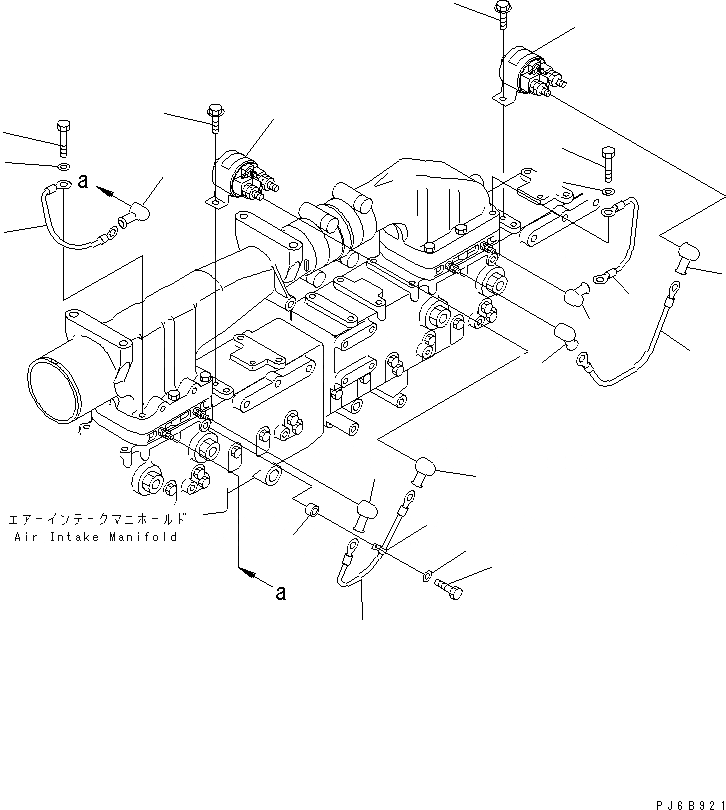 a

エアーインテークマニホールド
Air Intake Manifold

a

PJ6B921