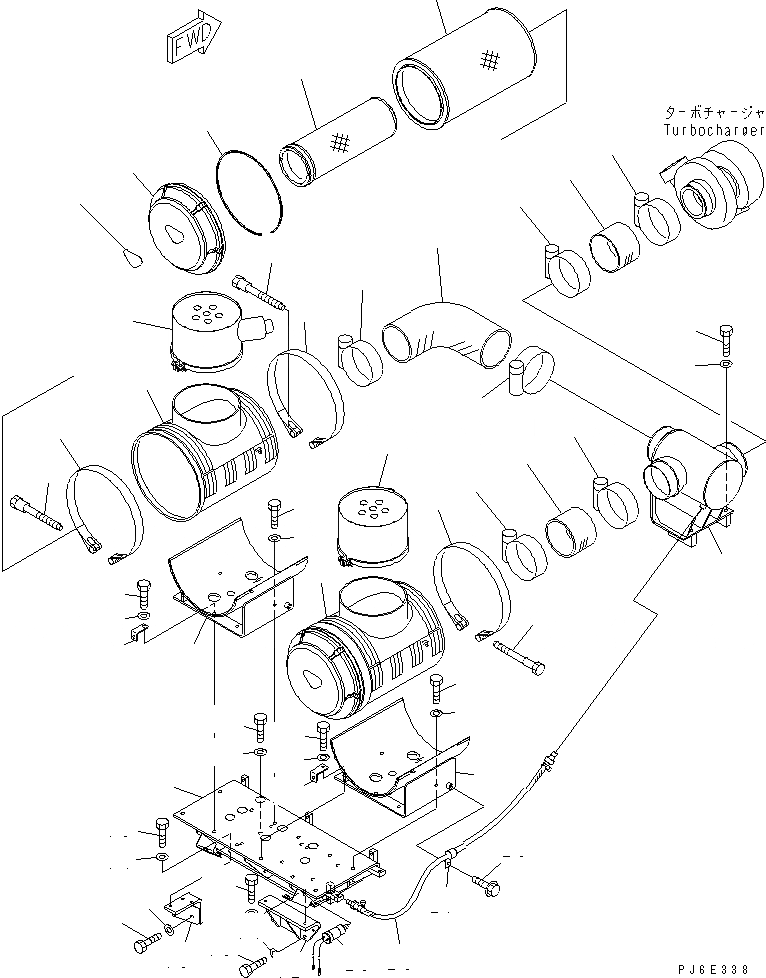 FWD

ターボチャージャ
Turbocharger

PJ6E338