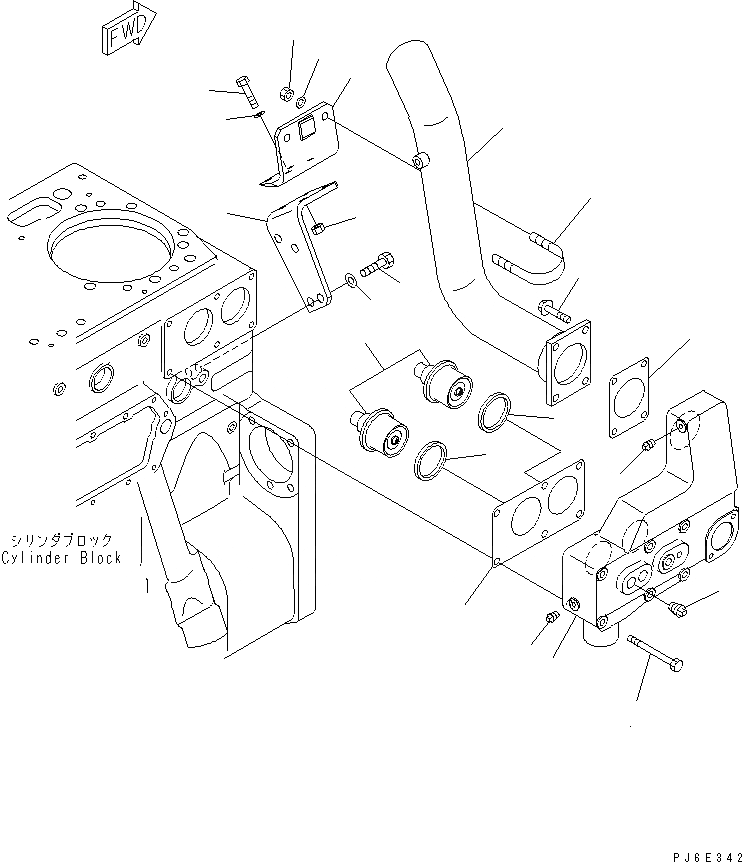 FWD

シリンダブロック
Cylinder Block

PJ6E342