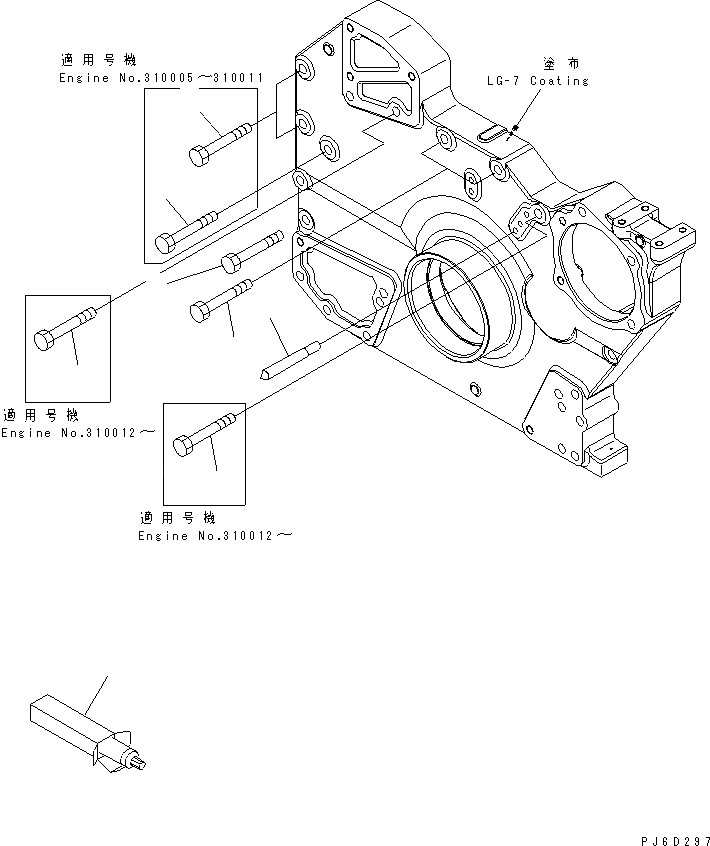 適用号機
Engine No.310005～310011

塗布
LG-7 Coating

適用号機
Engine No.310012～

適用号機
Engine No.310012～

PJ6D297